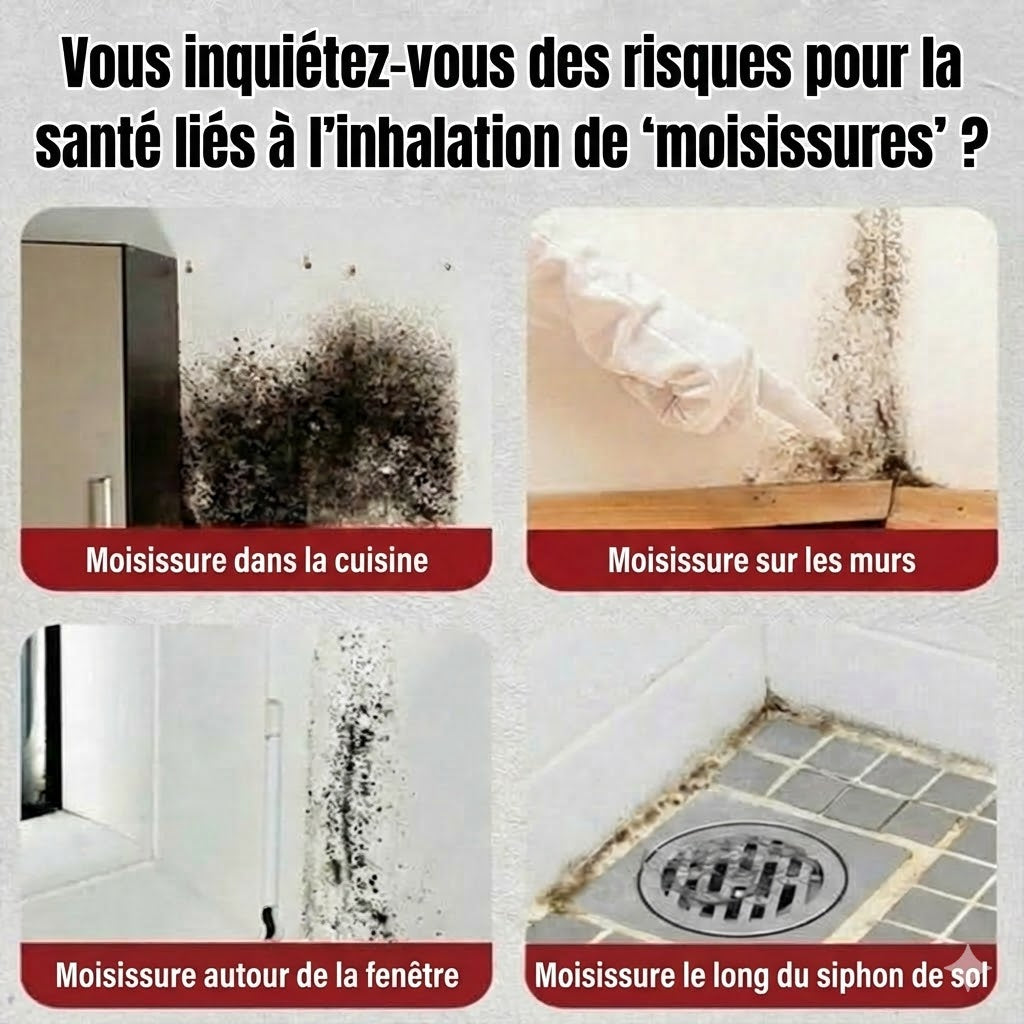 Vous inquiétez-vous des risques pour la santé liés à l'inhalation de 'moisissures' ?

Moisissure dans la cuisine

Moisissure sur les murs

Moisissure autour de la fenêtre

Moisissure le long du siphon de sol