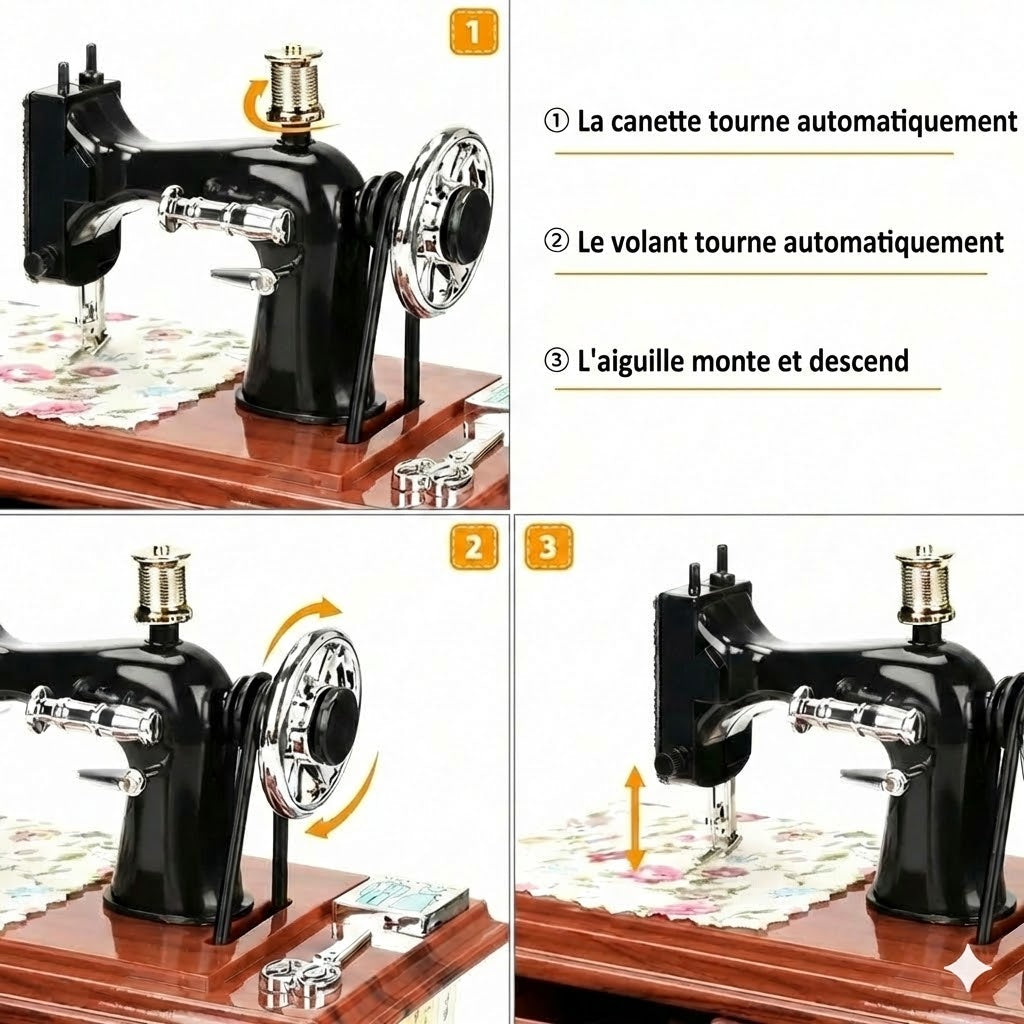 1

① La canette tourne automatiquement

② Le volant tourne automatiquement

③ L'aiguille monte et descend

2

3