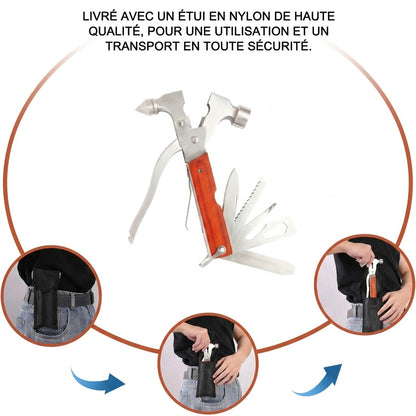 LIVRÉ AVEC UN ÉTUI EN NYLON DE HAUTE QUALITÉ, POUR UNE UTILISATION ET UN TRANSPORT EN TOUTE SÉCURITÉ.