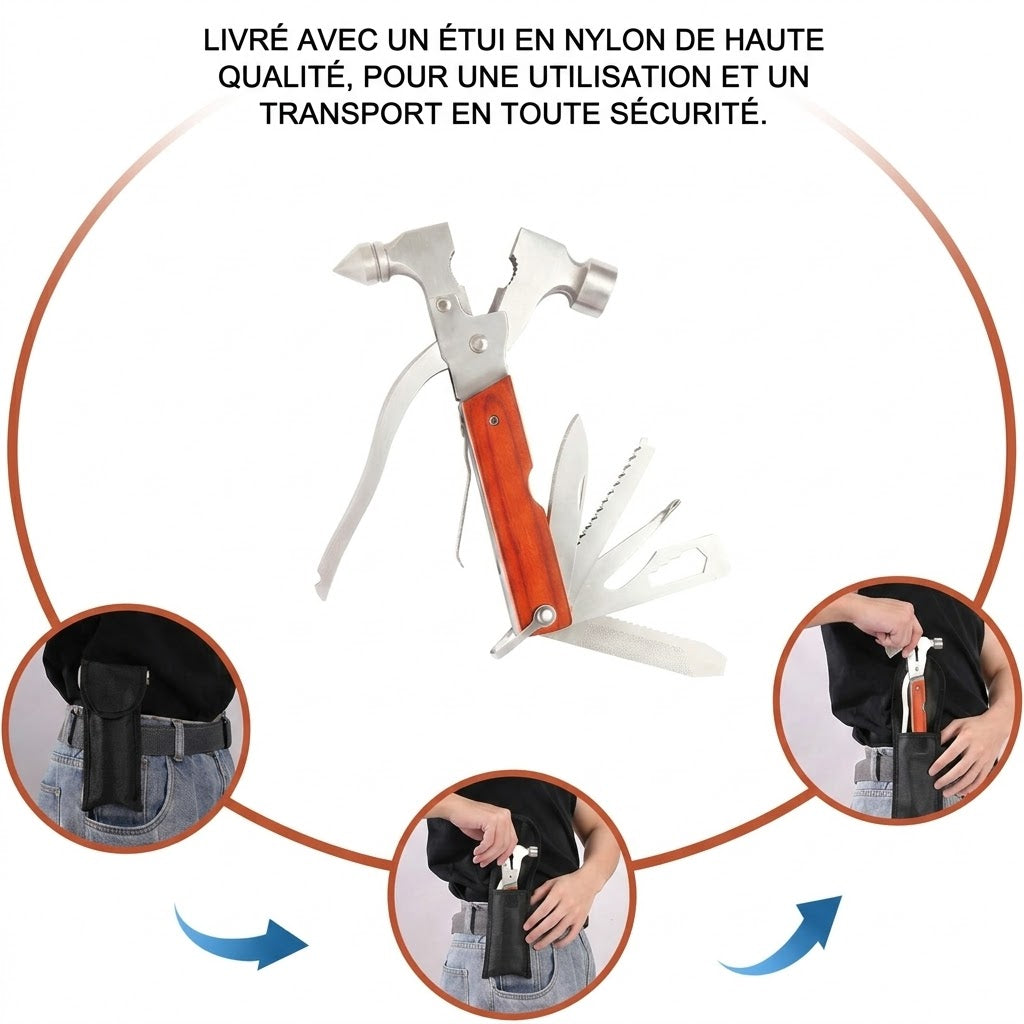 LIVRÉ AVEC UN ÉTUI EN NYLON DE HAUTE QUALITÉ, POUR UNE UTILISATION ET UN TRANSPORT EN TOUTE SÉCURITÉ.