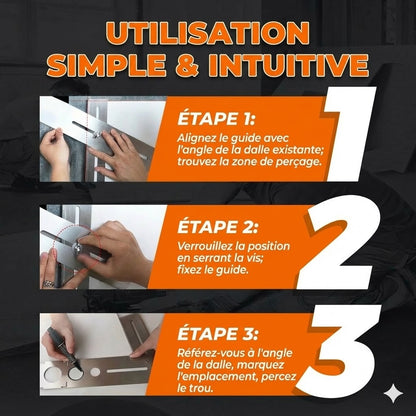 UTILISATION SIMPLE & INTUITIVE

ÉTAPE 1:
Alignez le guide avec l'angle de la dalle existante; trouvez la zone de perçage.

1

ÉTAPE 2:
Verrouillez la position en serrant la vis; fixez le guide.

2

ÉTAPE 3:
Référez-vous à l'angle de la dalle, marquez l'emplacement, percez le trou.

3