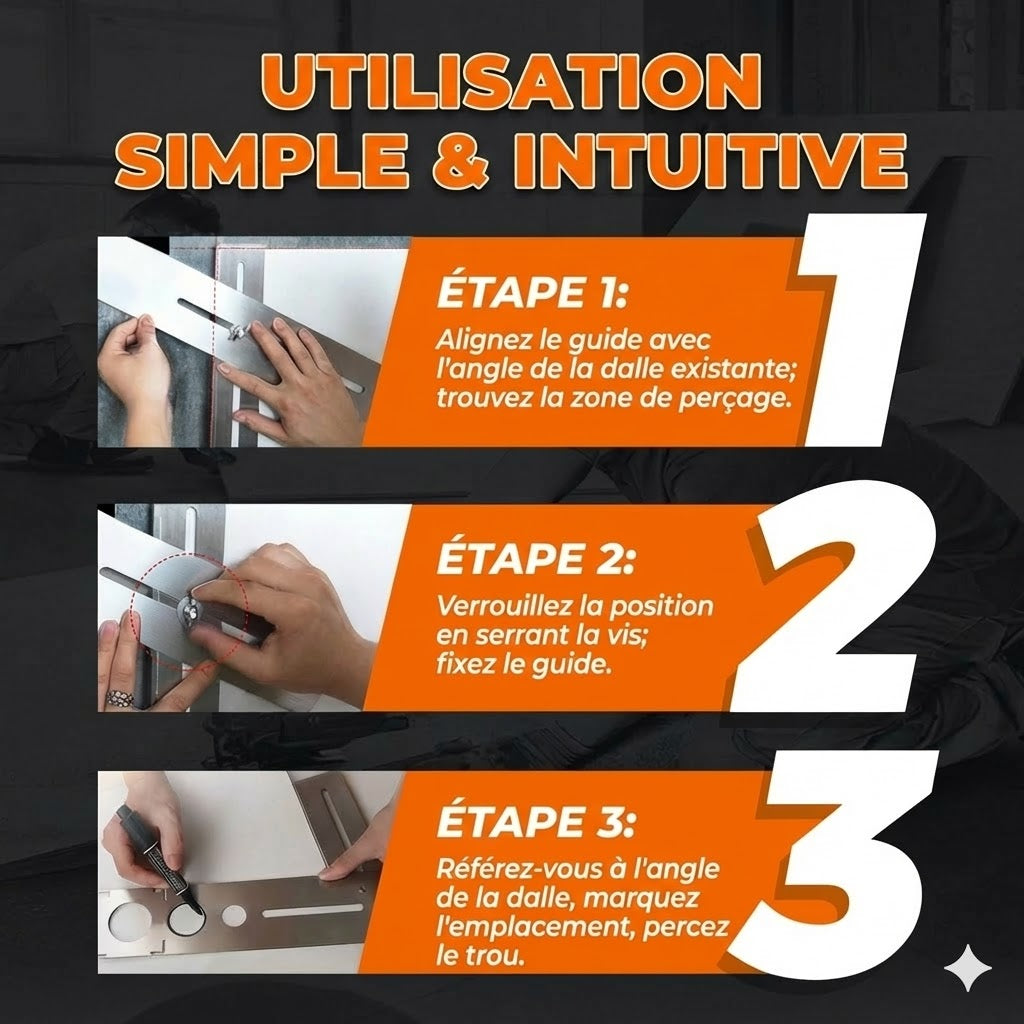 UTILISATION SIMPLE & INTUITIVE

ÉTAPE 1:
Alignez le guide avec l'angle de la dalle existante; trouvez la zone de perçage.

1

ÉTAPE 2:
Verrouillez la position en serrant la vis; fixez le guide.

2

ÉTAPE 3:
Référez-vous à l'angle de la dalle, marquez l'emplacement, percez le trou.

3