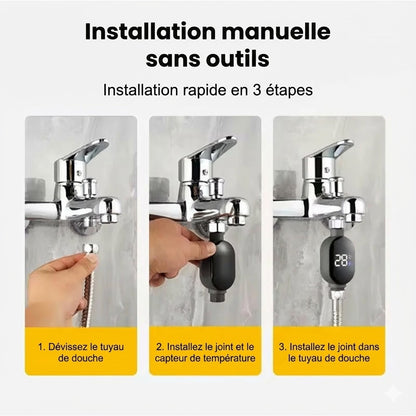 Installation manuelle sans outils

Installation rapide en 3 étapes

28

1. Dévissez le tuyau de douche

2. Installez le joint et le capteur de température

3. Installez le joint dans le tuyau de douche