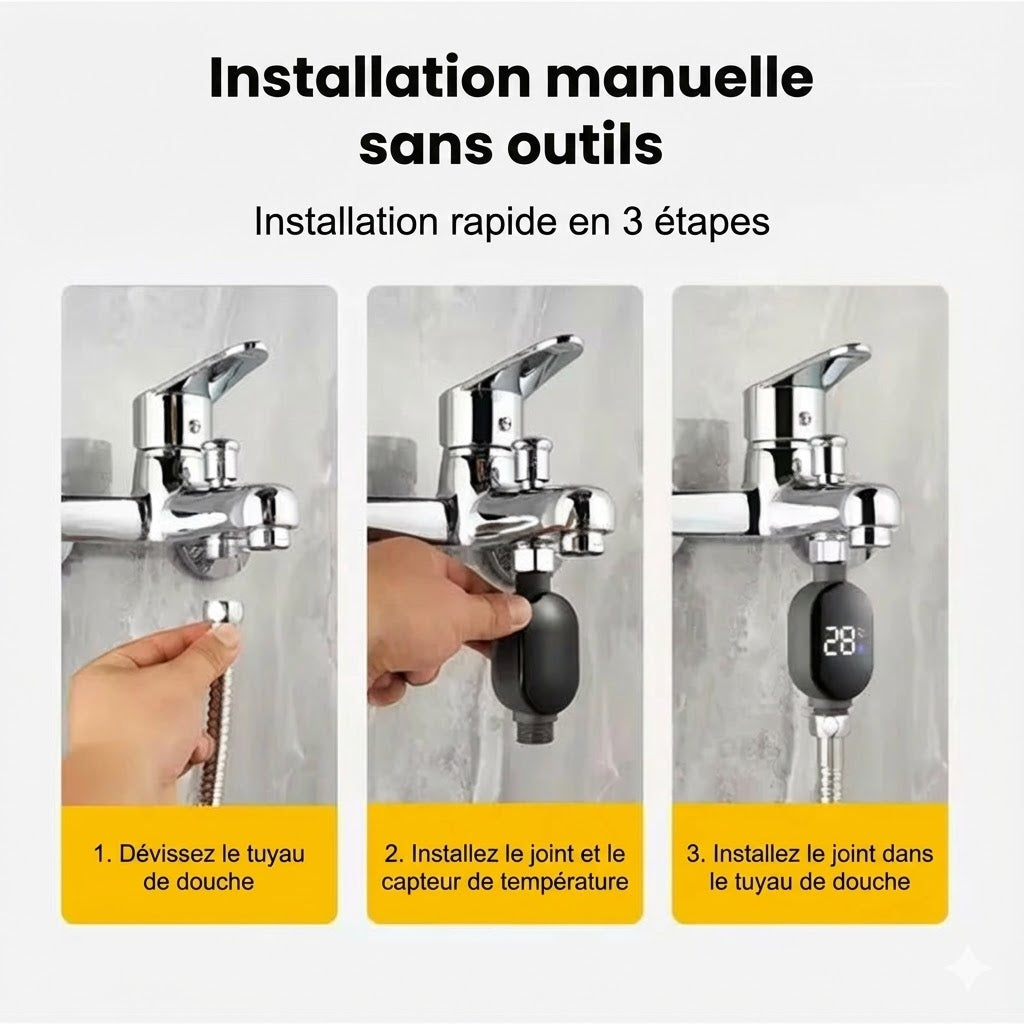 Installation manuelle sans outils

Installation rapide en 3 étapes

28

1. Dévissez le tuyau de douche

2. Installez le joint et le capteur de température

3. Installez le joint dans le tuyau de douche