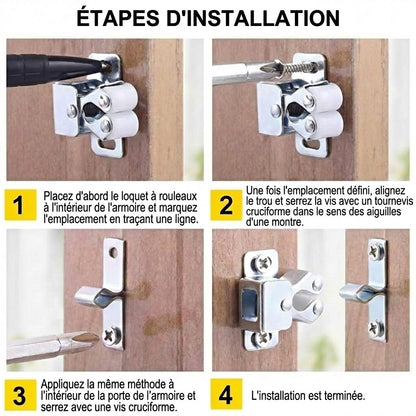 ÉTAPES D'INSTALLATION

1

Placez d'abord le loquet à rouleaux à l'intérieur de l'armoire et marquez l'emplacement en traçant une ligne.

2

Une fois l'emplacement défini, alignez le trou et serrez la vis avec un tournevis cruciforme dans le sens des aiguilles d'une montre.

3

Appliquez la même méthode à l'intérieur de la porte de l'armoire et serrez avec une vis cruciforme.

4

L'installation est terminée.