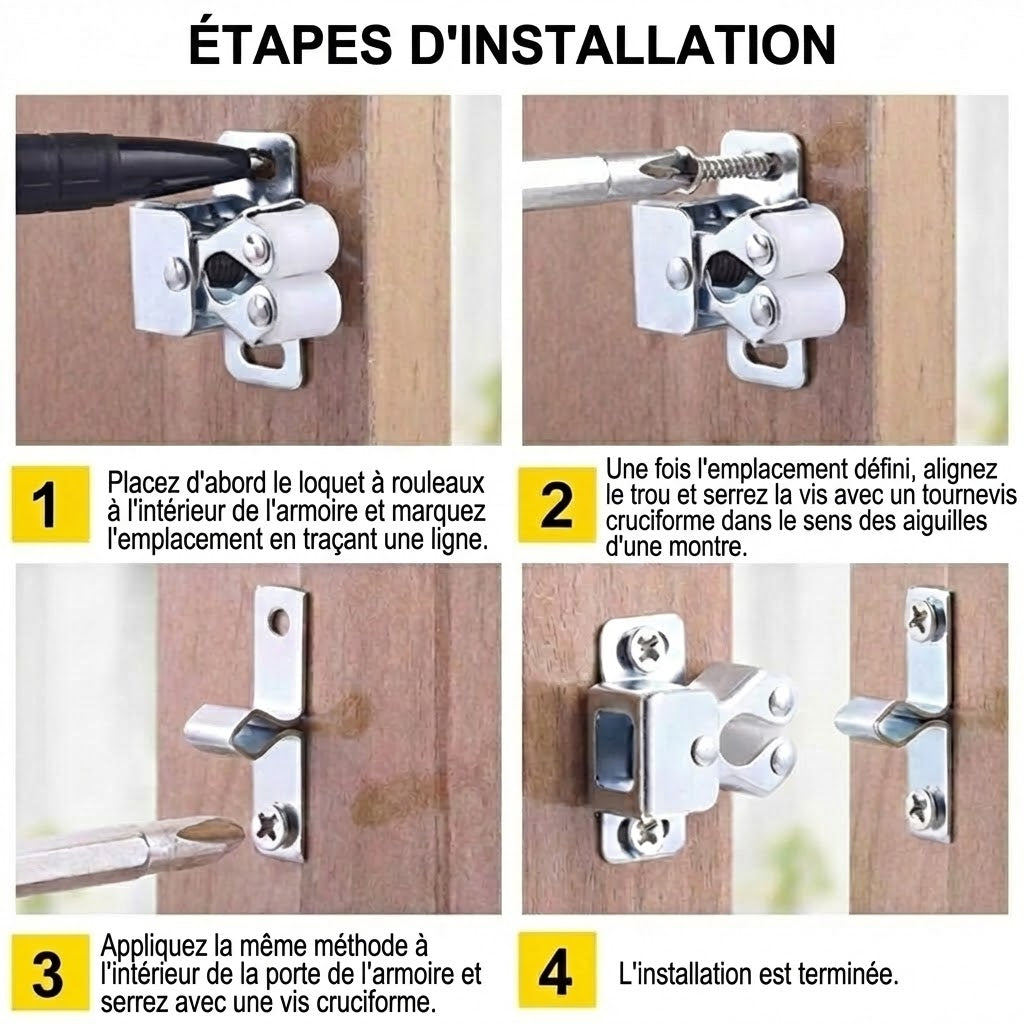 ÉTAPES D'INSTALLATION

1

Placez d'abord le loquet à rouleaux à l'intérieur de l'armoire et marquez l'emplacement en traçant une ligne.

2

Une fois l'emplacement défini, alignez le trou et serrez la vis avec un tournevis cruciforme dans le sens des aiguilles d'une montre.

3

Appliquez la même méthode à l'intérieur de la porte de l'armoire et serrez avec une vis cruciforme.

4

L'installation est terminée.