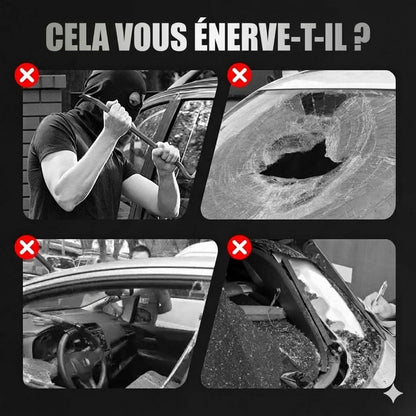 CELA VOUS ÉNERVE-T-IL ?