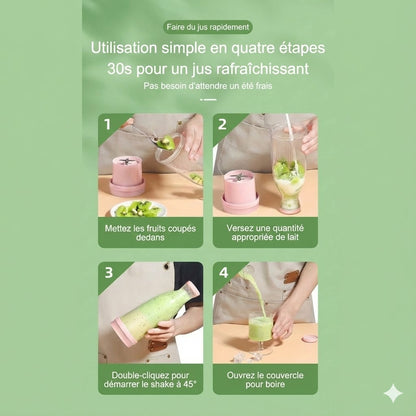 Faire du jus rapidement

Utilisation simple en quatre étapes

30s pour un jus rafraîchissant

Pas besoin d'attendre un été frais

1

Mettez les fruits coupés dedans

2

Versez une quantité appropriée de lait

3

Double-cliquez pour démarrer le shake à 45°

4

Ouvrez le couvercle pour boire