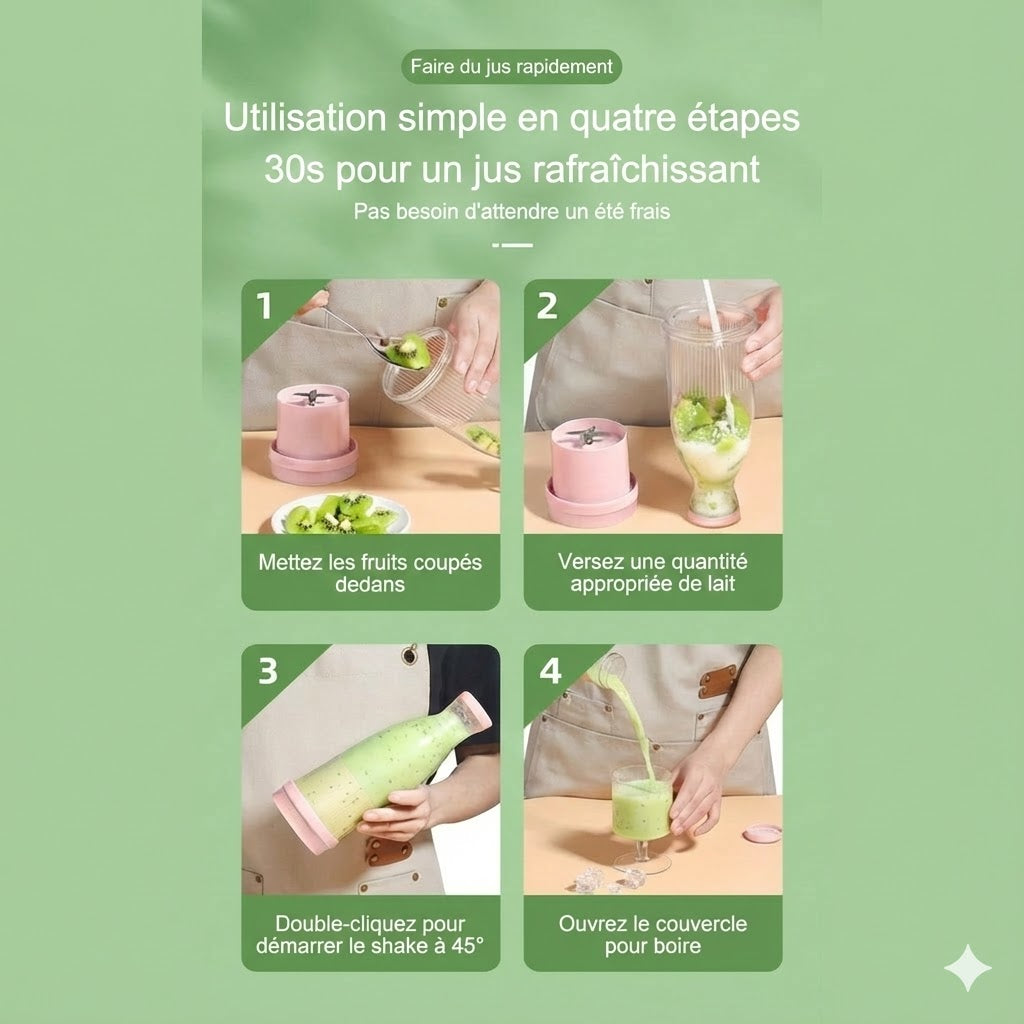 Faire du jus rapidement

Utilisation simple en quatre étapes
30s pour un jus rafraîchissant

Pas besoin d'attendre un été frais

1

Mettez les fruits coupés dedans

2

Versez une quantité appropriée de lait

3

Double-cliquez pour démarrer le shake à 45°

4

Ouvrez le couvercle pour boire