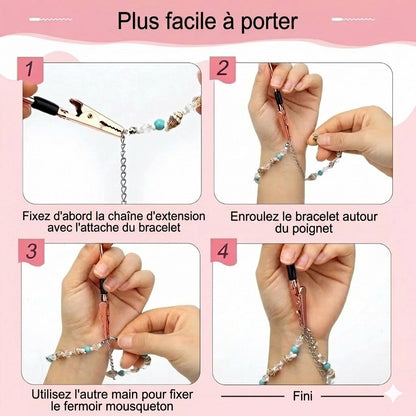 Plus facile à porter

1

Fixez d'abord la chaîne d'extension avec l'attache du bracelet

2

Enroulez le bracelet autour du poignet

3

Utilisez l'autre main pour fixer le fermoir mousqueton

4

Fini