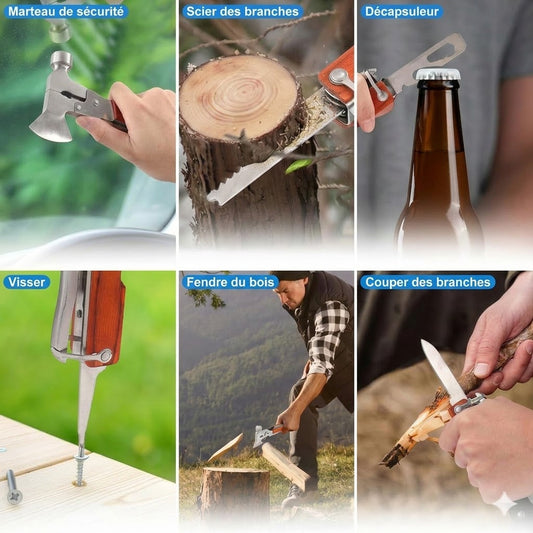 Marteau de sécurité

Scier des branches

Décapsuleur

Visser

Fendre du bois

Couper des branches