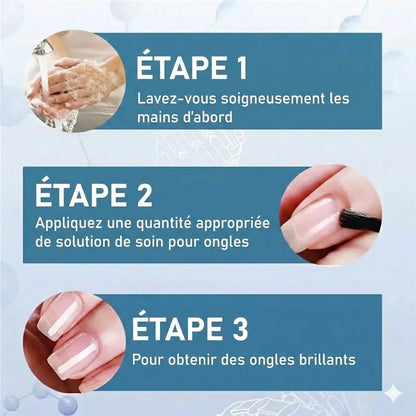 ÉTAPE 1
Lavez-vous soigneusement les mains d'abord

ÉTAPE 2
Appliquez une quantité appropriée de solution de soin pour ongles

ÉTAPE 3
Pour obtenir des ongles brillants