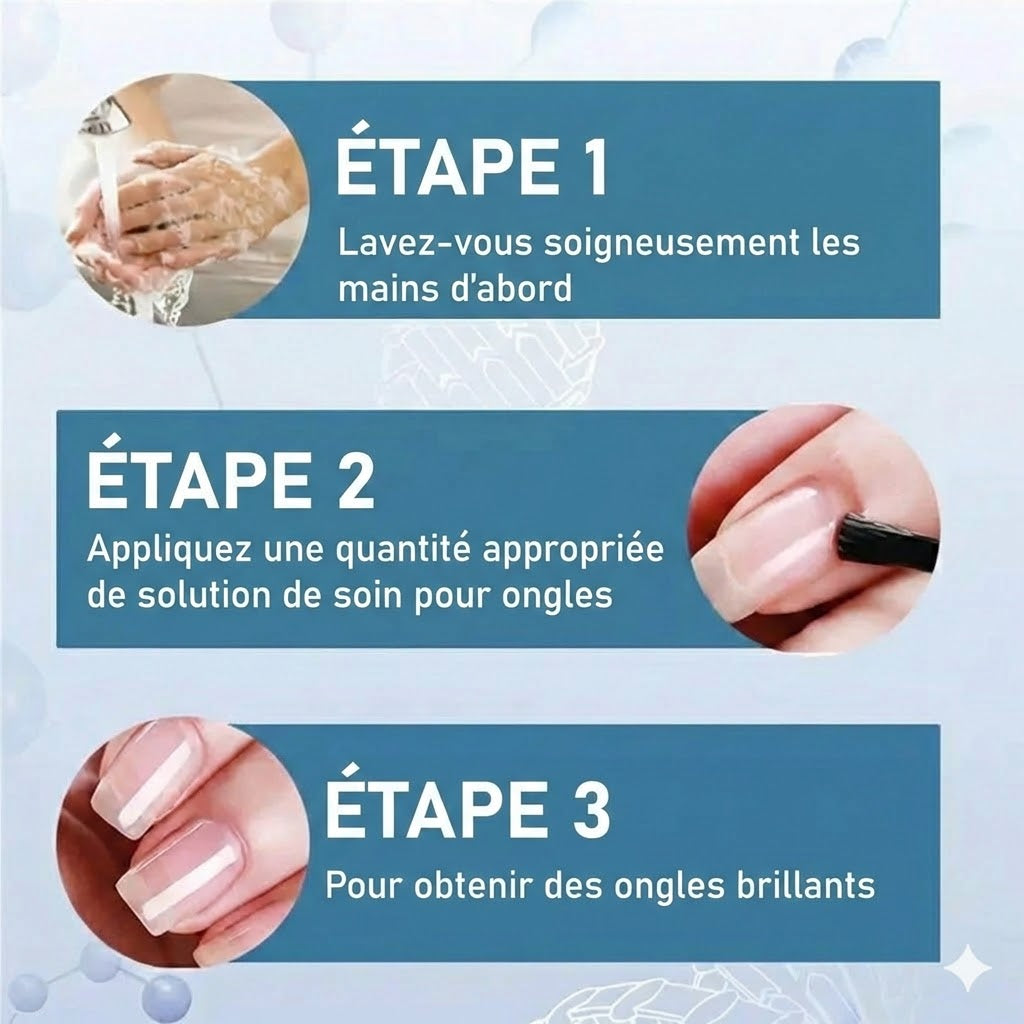 ÉTAPE 1
Lavez-vous soigneusement les mains d'abord

ÉTAPE 2
Appliquez une quantité appropriée de solution de soin pour ongles

ÉTAPE 3
Pour obtenir des ongles brillants