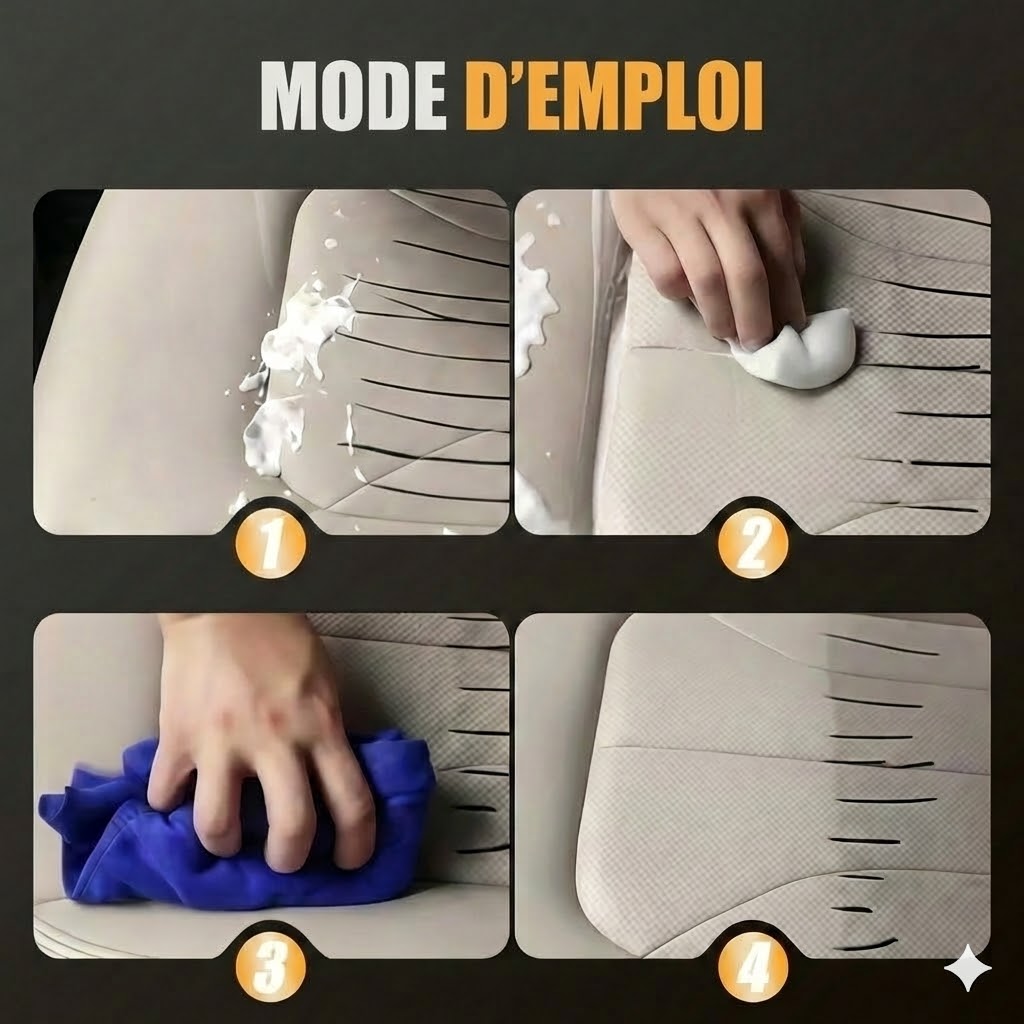 MODE D'EMPLOI

1

2

3

4