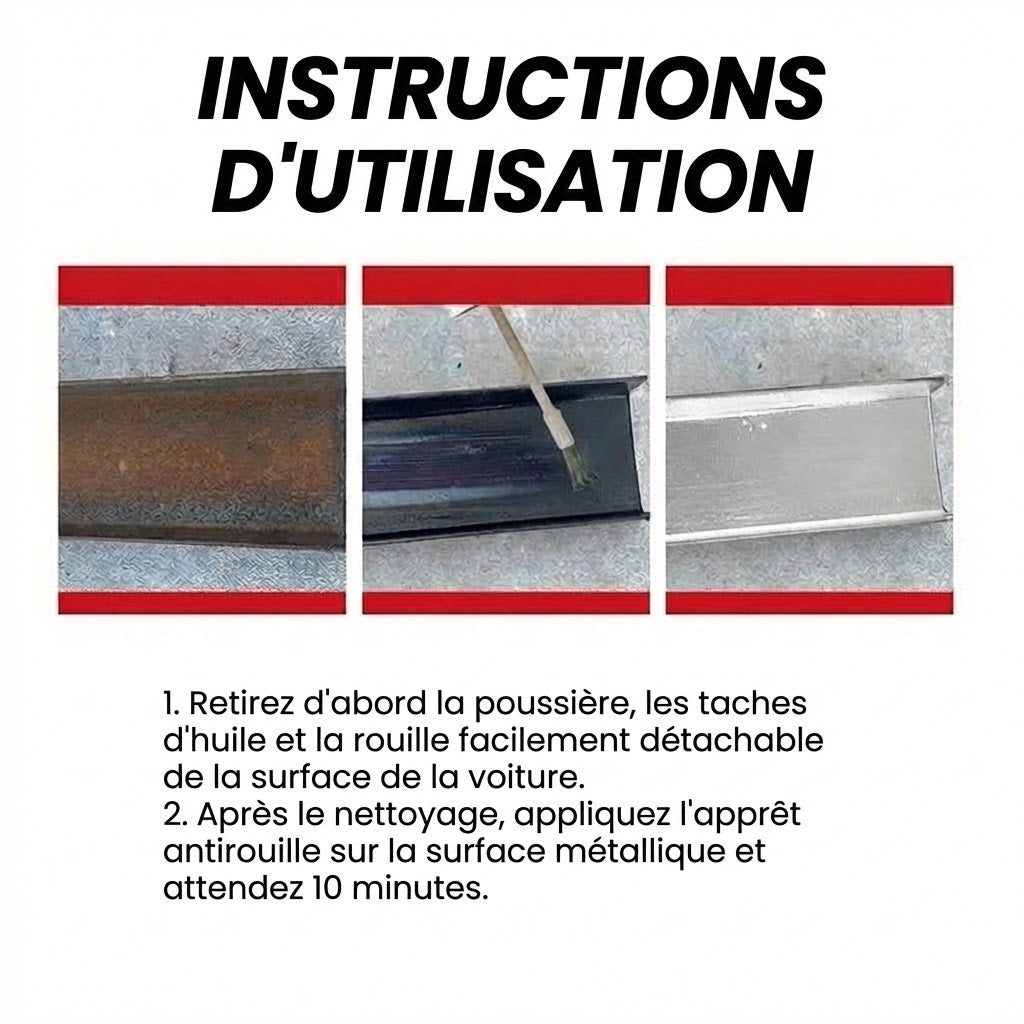 INSTRUCTIONS D'UTILISATION

1. Retirez d'abord la poussière, les taches d'huile et la rouille facilement détachable de la surface de la voiture.
2. Après le nettoyage, appliquez l'apprêt antirouille sur la surface métallique et attendez 10 minutes.